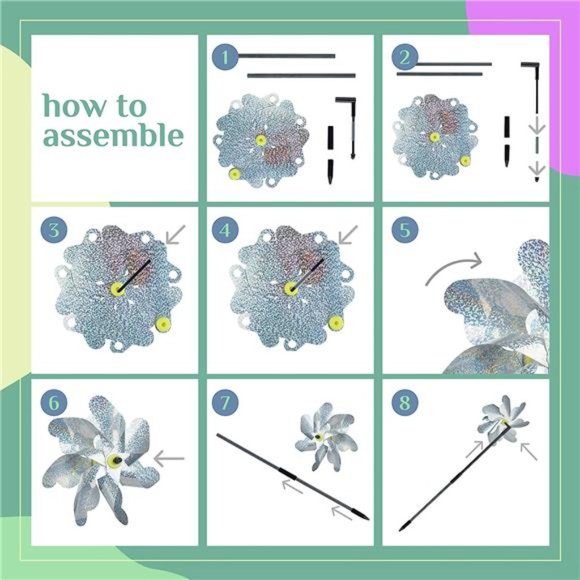 how to assemble

1

2

3

4

5

6

7

8